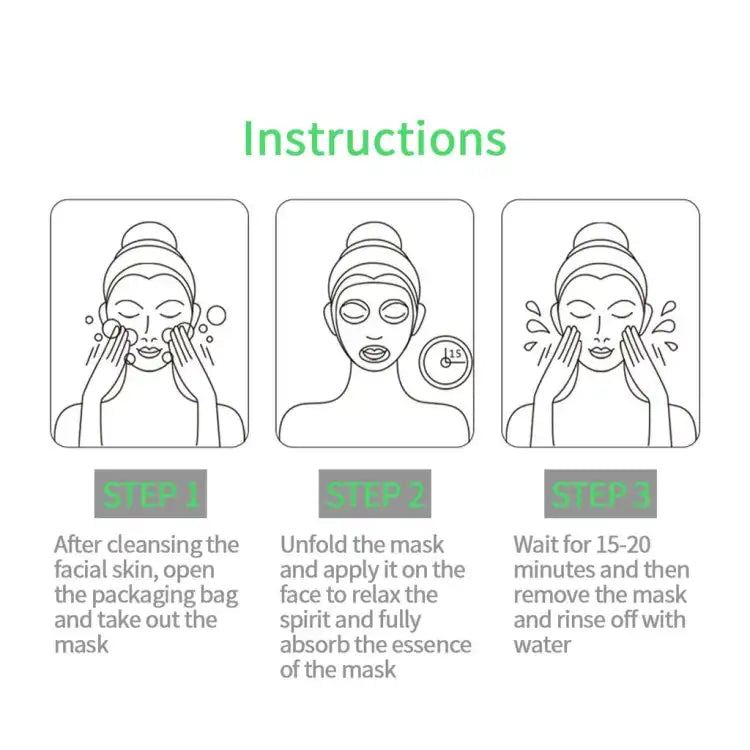 Instructions

15

STEP 1

After cleansing the facial skin, open the packaging bag and take out the mask

STEP 2

Unfold the mask and apply it on the face to relax the spirit and fully absorb the essence of the mask

STEP 3

Wait for 15-20 minutes and then remove the mask and rinse off with water