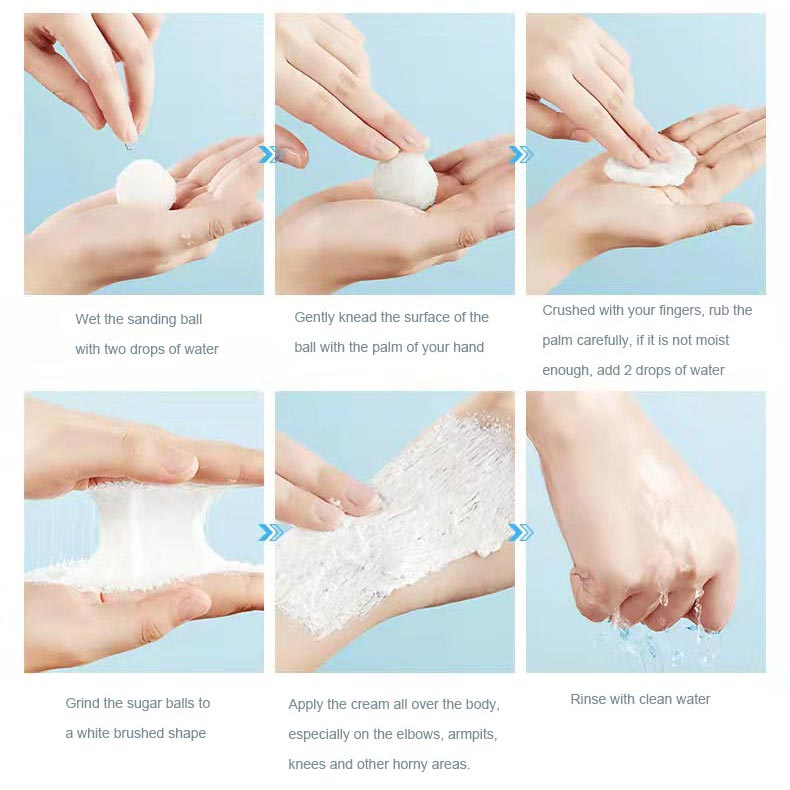 Wet the sanding ball with two drops of water

Gently knead the surface of the ball with the palm of your hand

Crushed with your fingers, rub the palm carefully, if it is not moist enough, add 2 drops of water

Grind the sugar balls to a white brushed shape

Apply the cream all over the body, especially on the elbows, armpits, knees and other horny areas.

Rinse with clean water