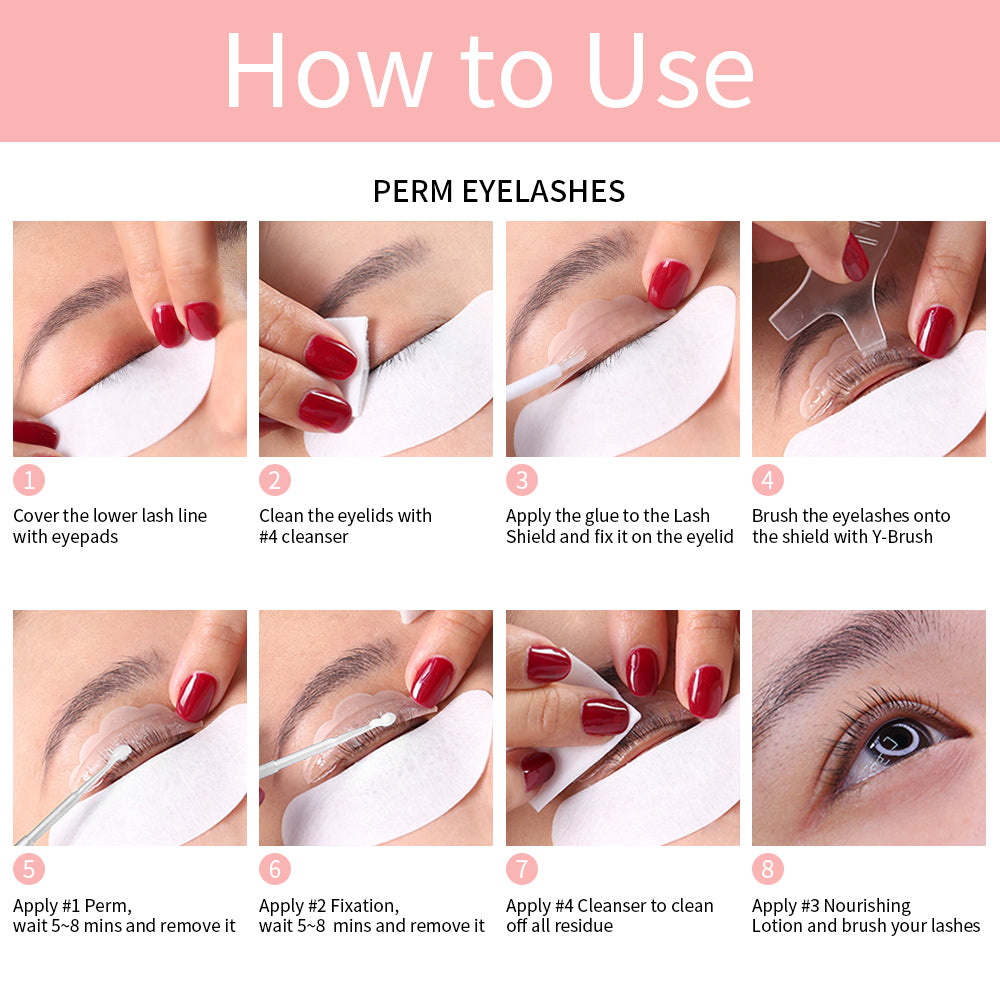 How to Use

PERM EYELASHES

1
Cover the lower lash line with eyepads

2
Clean the eyelids with #4 cleanser

3
Apply the glue to the Lash Shield and fix it on the eyelid

4
Brush the eyelashes onto the shield with Y-Brush

5
Apply #1 Perm, wait 5~8 mins and remove it

6
Apply #2 Fixation, wait 5~8 mins and remove it

7
Apply #4 Cleanser to clean off all residue

8
Apply #3 Nourishing Lotion and brush your lashes