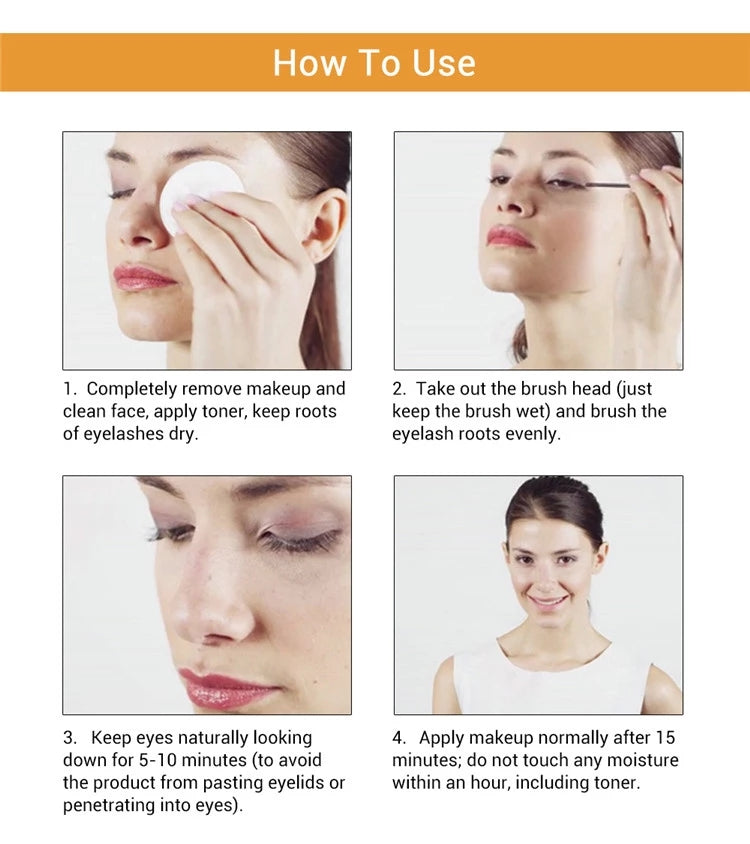 How To Use

1. Completely remove makeup and clean face, apply toner, keep roots of eyelashes dry.

2. Take out the brush head (just keep the brush wet) and brush the eyelash roots evenly.

3. Keep eyes naturally looking down for 5-10 minutes (to avoid the product from pasting eyelids or penetrating into eyes).

4. Apply makeup normally after 15 minutes; do not touch any moisture within an hour, including toner.