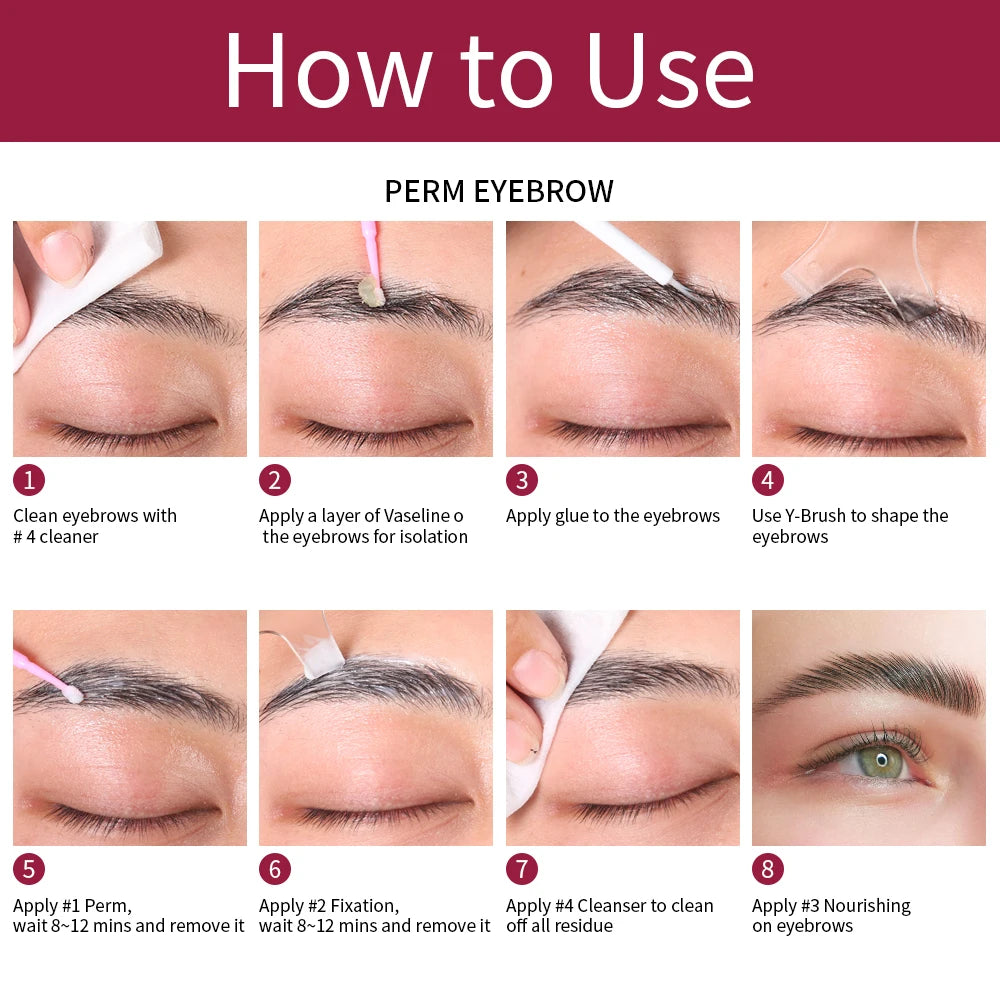 How to Use

PERM EYEBROW

1
Clean eyebrows with # 4 cleaner

2
Apply a layer of Vaseline o the eyebrows for isolation

3
Apply glue to the eyebrows

4
Use Y-Brush to shape the eyebrows

5
Apply #1 Perm, wait 8~12 mins and remove it

6
Apply #2 Fixation, wait 8~12 mins and remove it

7
Apply #4 Cleanser to clean off all residue

8
Apply #3 Nourishing on eyebrows