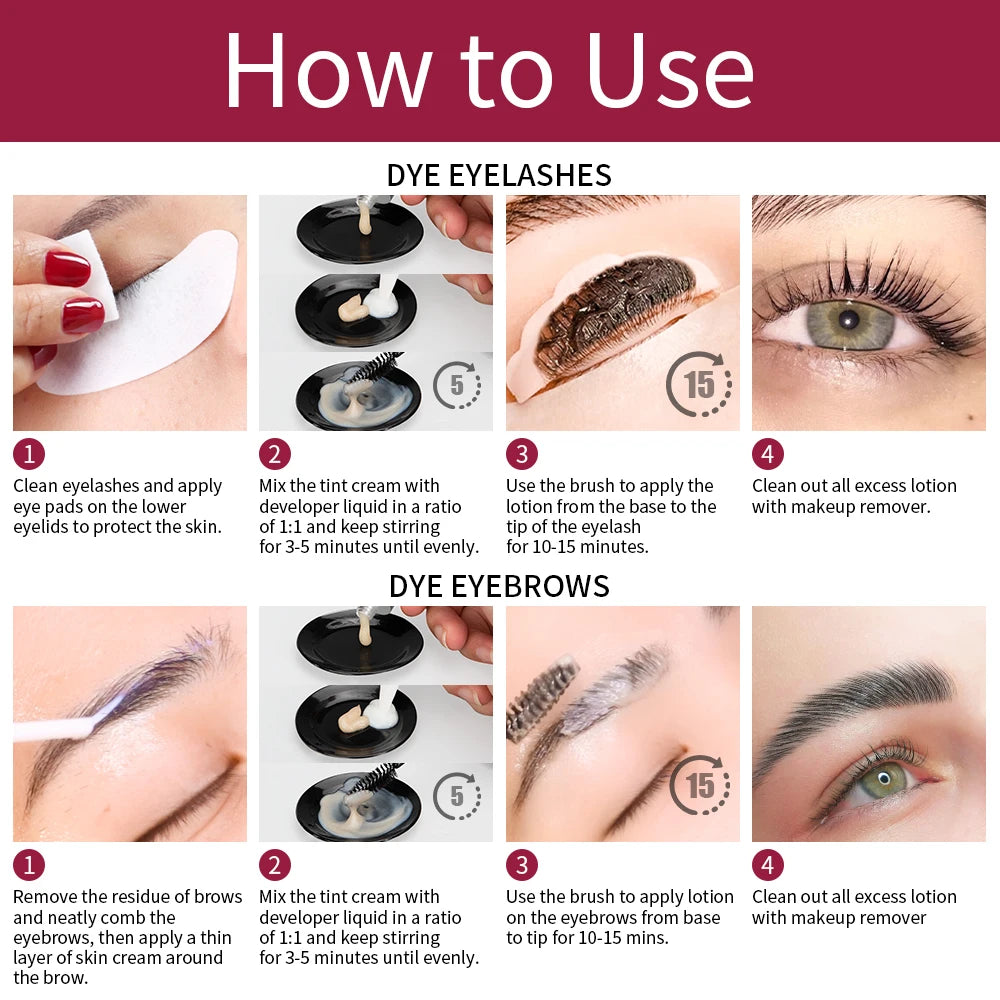 How to Use

DYE EYELASHES

5

15

1
Clean eyelashes and apply eye pads on the lower eyelids to protect the skin.

2
Mix the tint cream with developer liquid in a ratio of 1:1 and keep stirring for 3-5 minutes until evenly.

3
Use the brush to apply the lotion from the base to the tip of the eyelash for 10-15 minutes.

4
Clean out all excess lotion with makeup remover.

DYE EYEBROWS

5

15

1
Remove the residue of brows and neatly comb the eyebrows, then apply a thin layer of skin cream around the brow.

2
Mix the tint cream with developer liquid in a ratio of 1:1 and keep stirring for 3-5 minutes until evenly.

3
Use the brush to apply lotion on the eyebrows from base to tip for 10-15 mins.

4
Clean out all excess lotion with makeup remover